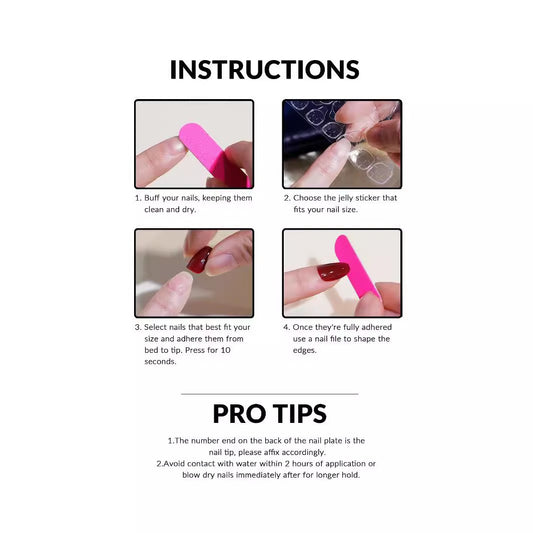 INSTRUCTIONS

1. Buff your nails, keeping them clean and dry.

2. Choose the jelly sticker that fits your nail size.

3. Select nails that best fit your size and adhere them from bed to tip. Press for 10 seconds.

4. Once they're fully adhered use a nail file to shape the edges.

PRO TIPS

1.The number end on the back of the nail plate is the nail tip, please affix accordingly.
2.Avoid contact with water within 2 hours of application or blow dry nails immediately after for longer hold.